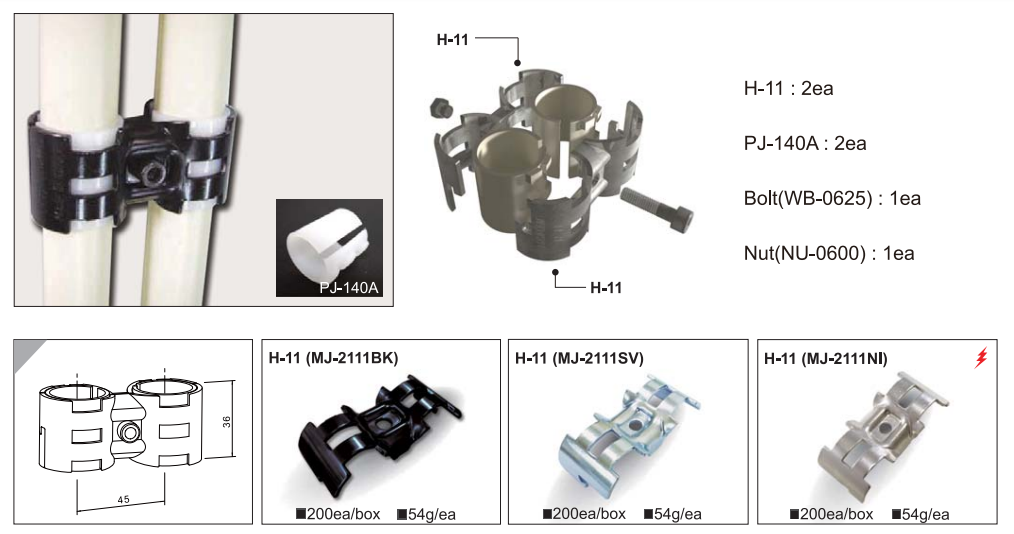 PJ-140A

H-11

H-11

H-11 : 2ea

PJ-140A : 2ea

Bolt(WB-0625) : 1ea

Nut(NU-0600) : 1ea

36

45

H-11 (MJ-2111BK)

■200ea/box ■54g/ea

H-11 (MJ-2111SV)

■200ea/box ■54g/ea

H-11 (MJ-2111NI)

■200ea/box ■54g/ea